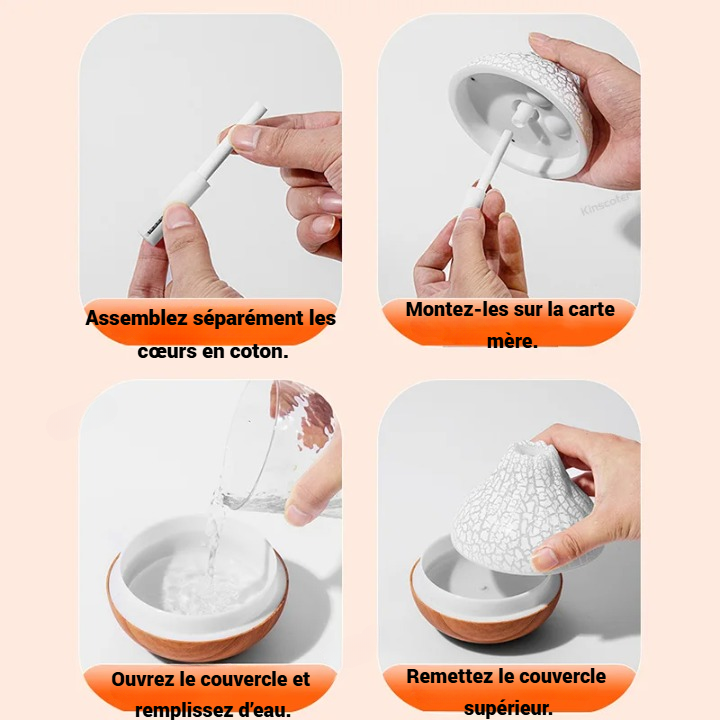 Assemblez séparément les cœurs en coton.

Kinscoter

Montez-les sur la carte mère.

Ouvrez le couvercle et remplissez d'eau.

Remettez le couvercle supérieur.